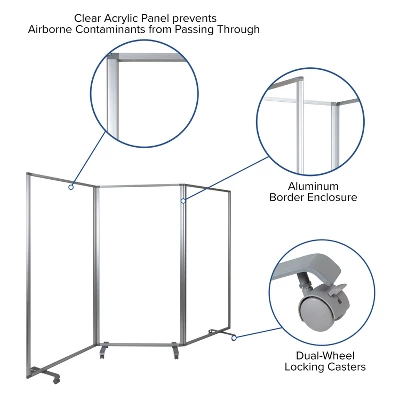 Clear Acrylic Panel prevents Airborne Contaminants from Passing Through

Aluminum Border Enclosure

Dual-Wheel Locking Casters