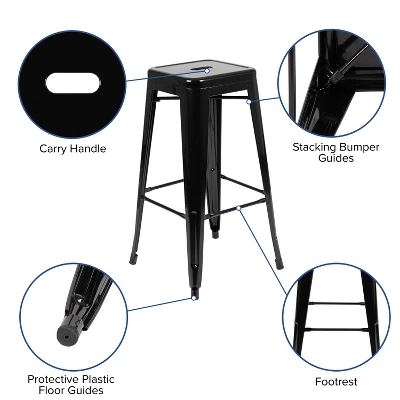 Carry Handle

Stacking Bumper Guides

Protective Plastic Floor Guides

Footrest