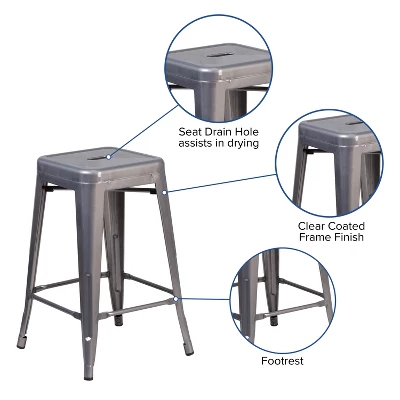 Seat Drain Hole
assists in drying

Clear Coated
Frame Finish

Footrest