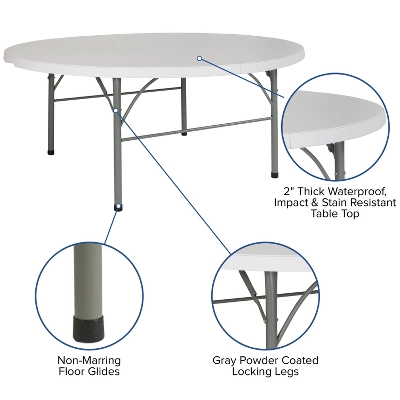 2" Thick Waterproof, Impact & Stain Resistant Table Top

Non-Marring Floor Glides

Gray Powder Coated Locking Legs